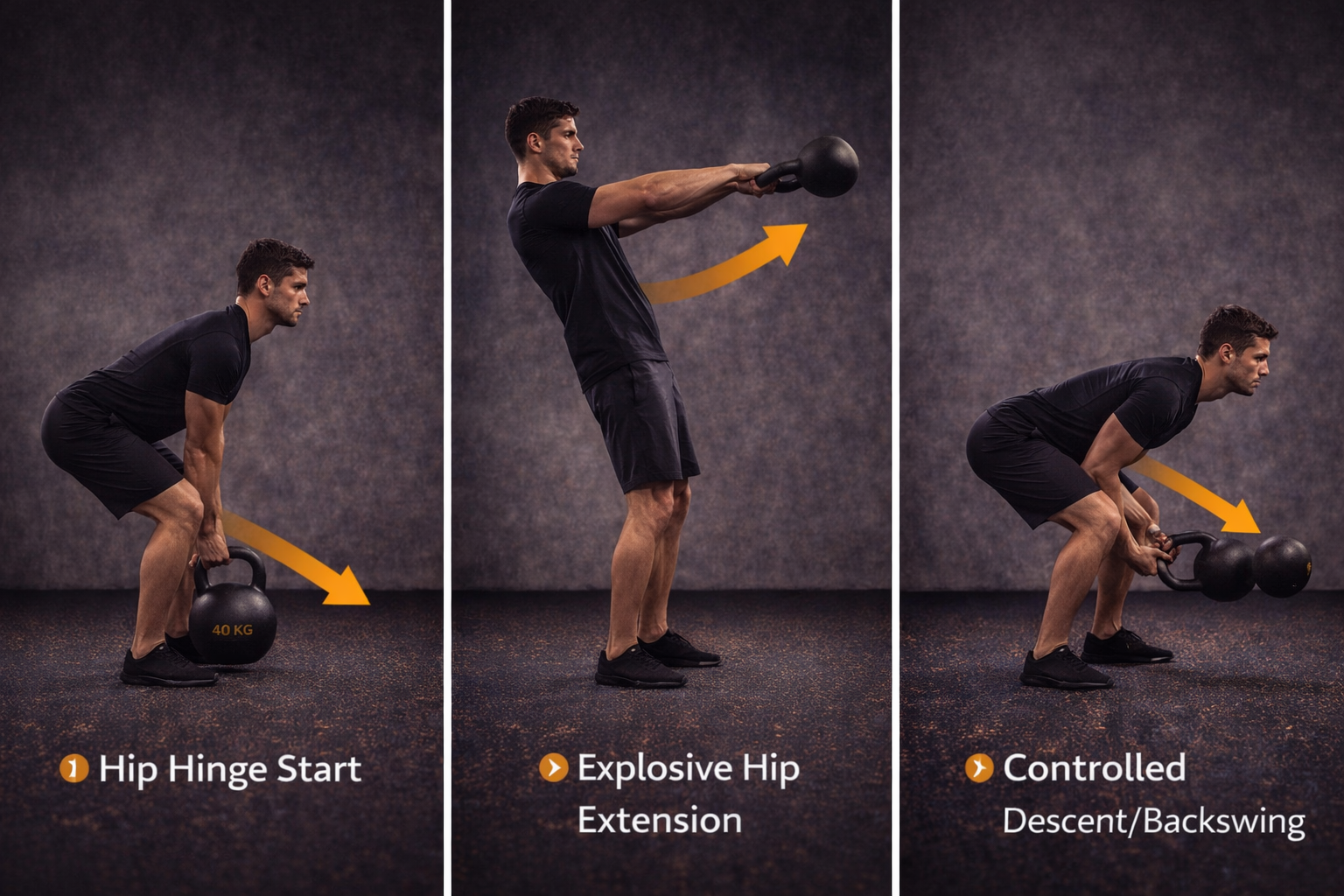 40 KG

1 Hip Hinge Start

Explosive Hip Extension

Controlled Descent/Backswing