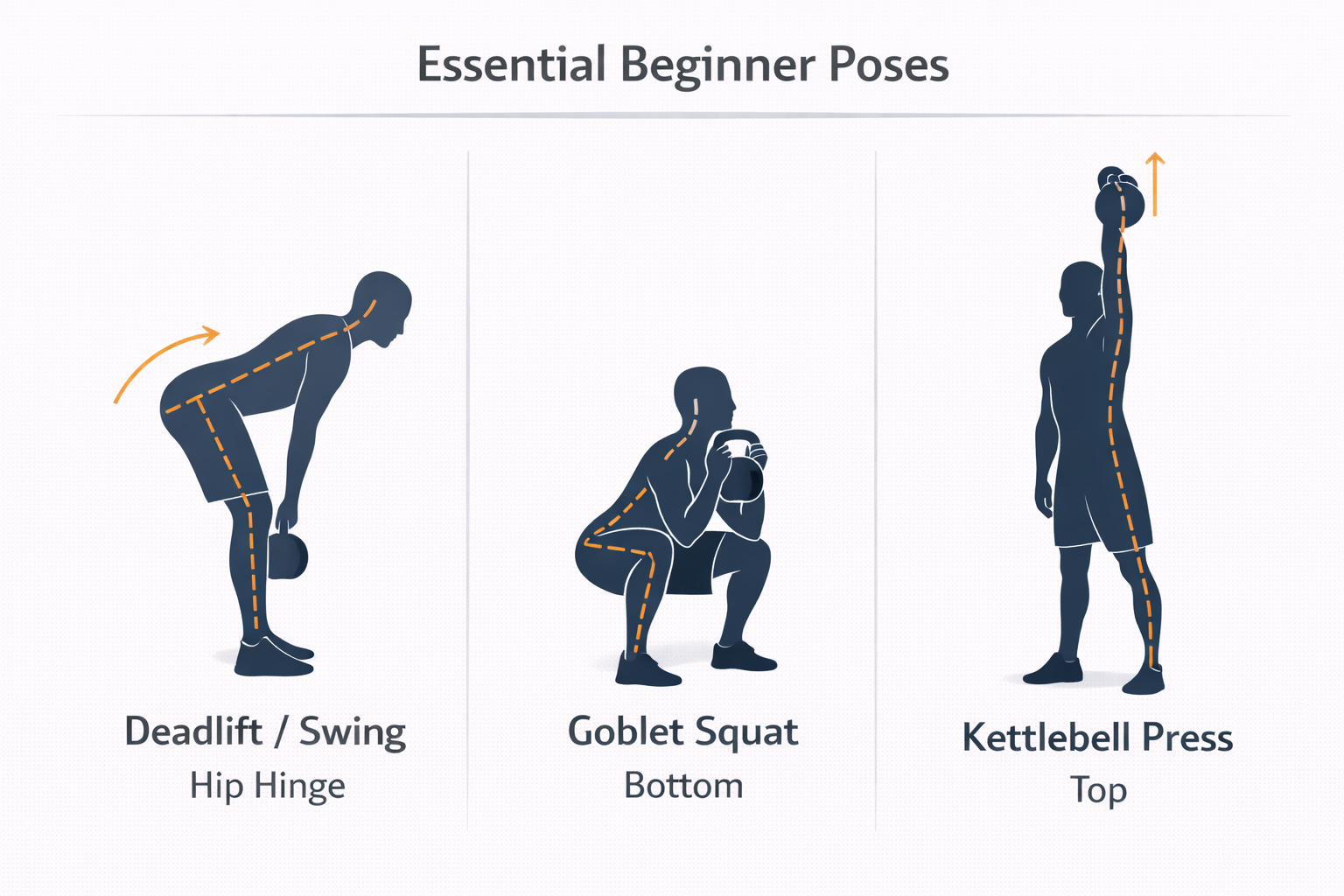 Essential Beginner Poses

Deadlift / Swing
Hip Hinge

Goblet Squat
Bottom

Kettlebell Press
Top